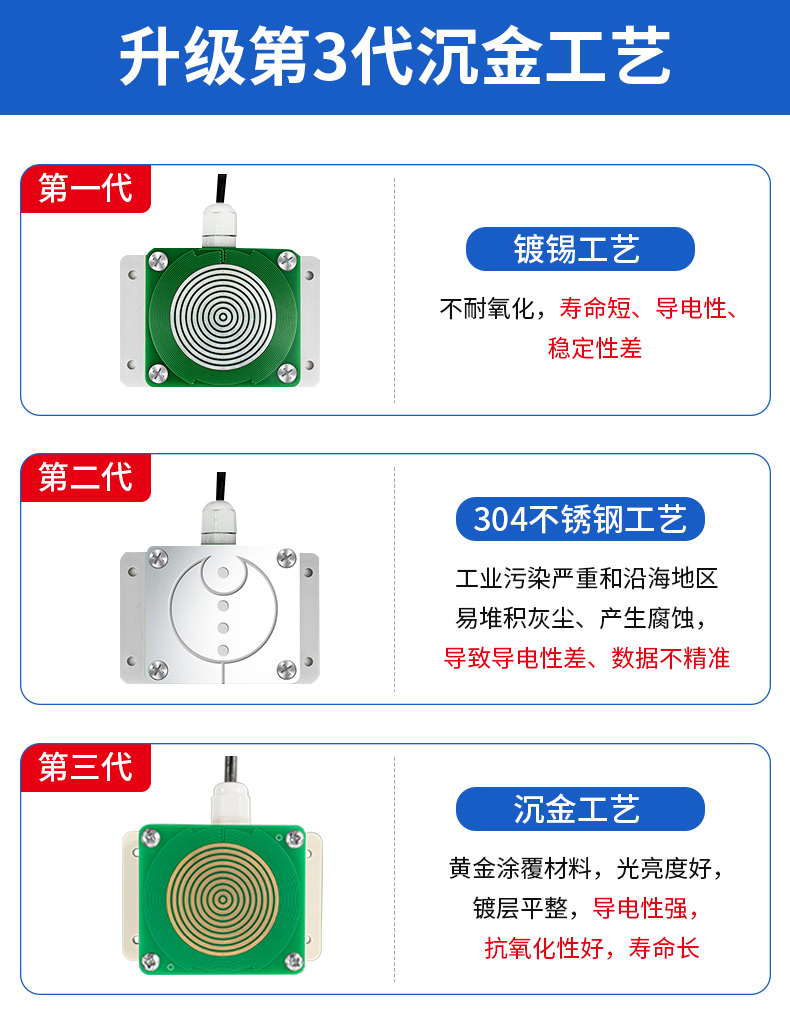 升级第3代沉金工艺

第一代

镀锡工艺

不耐氧化，寿命短、导电性、稳定性差

第二代

304不锈钢工艺

工业污染严重和沿海地区易堆积灰尘、产生腐蚀，导致导电性差、数据不精准

第三代

沉金工艺

黄金涂覆材料，光亮度好，镀层平整，导电性强，抗氧化性好，寿命长