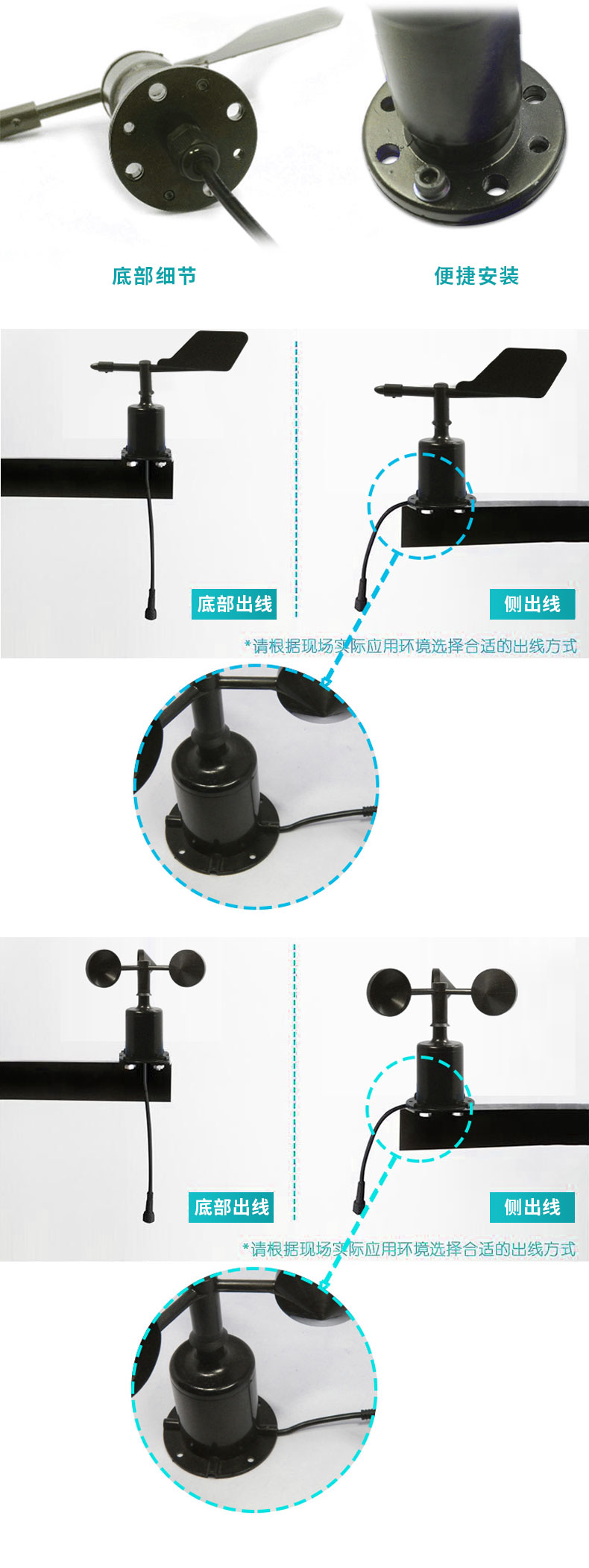 底部细节

便捷安装

底部出线

侧出线

*请根据现场实际应用环境选择合适的出线方式

底部出线

侧出线

*请根据现场实际应用环境选择合适的出线方式