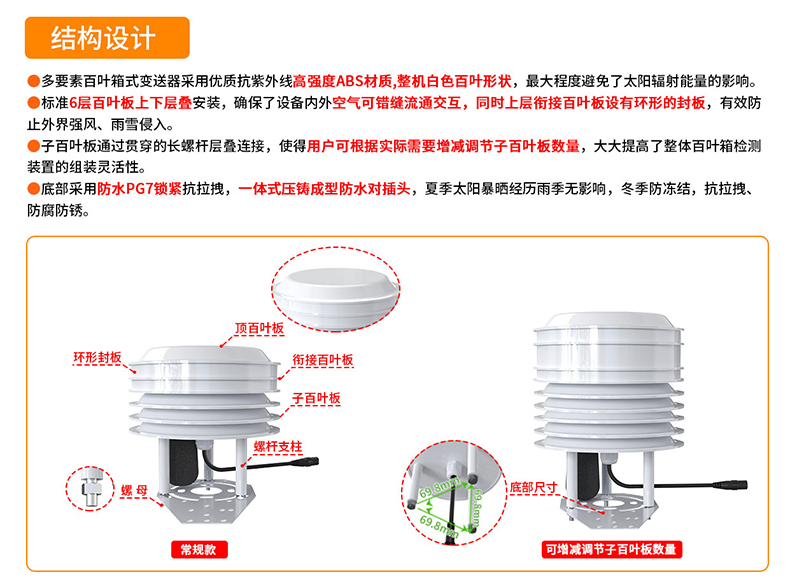 结构设计

●多要素百叶箱式变送器采用优质抗紫外线高强度ABS材质,整机白色百叶形状，最大程度避免了太阳辐射能量的影响。
●标准6层百叶板上下层叠安装，确保了设备内外空气可错缝流通交互，同时上层衔接百叶板设有环形的封板，有效防止外界强风、雨雪侵入。
●子百叶板通过贯穿的长螺杆层叠连接，使得用户可根据实际需要增减调节子百叶板数量，大大提高了整体百叶箱检测装置的组装灵活性。
●底部采用防水PG7锁紧抗拉拽，一体式压铸成型防水对插头，夏季太阳暴晒经历雨季无影响，冬季防冻结，抗拉拽、防腐防锈。

顶百叶板
环形封板
衔接百叶板
子百叶板
螺杆支柱
螺 母
常规款

69.8mm
69.8mm
69.8mm
底部尺寸
可增减调节子百叶板数量